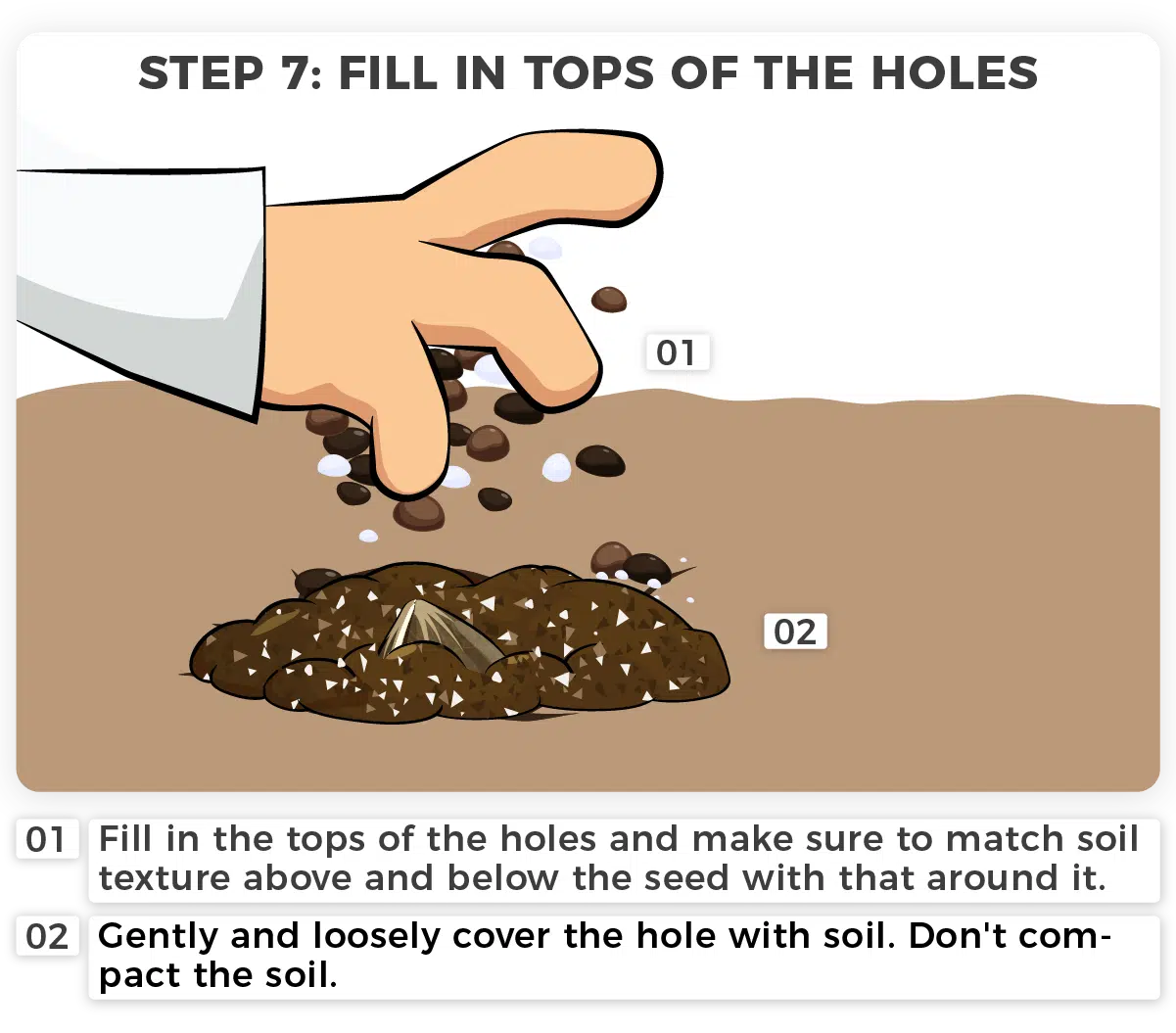 STEP 7: FILL IN TOPS OF THE HOLES

01

02

01 Fill in the tops of the holes and make sure to match soil texture above and below the seed with that around it.

02 Gently and loosely cover the hole with soil. Don't compact the soil.