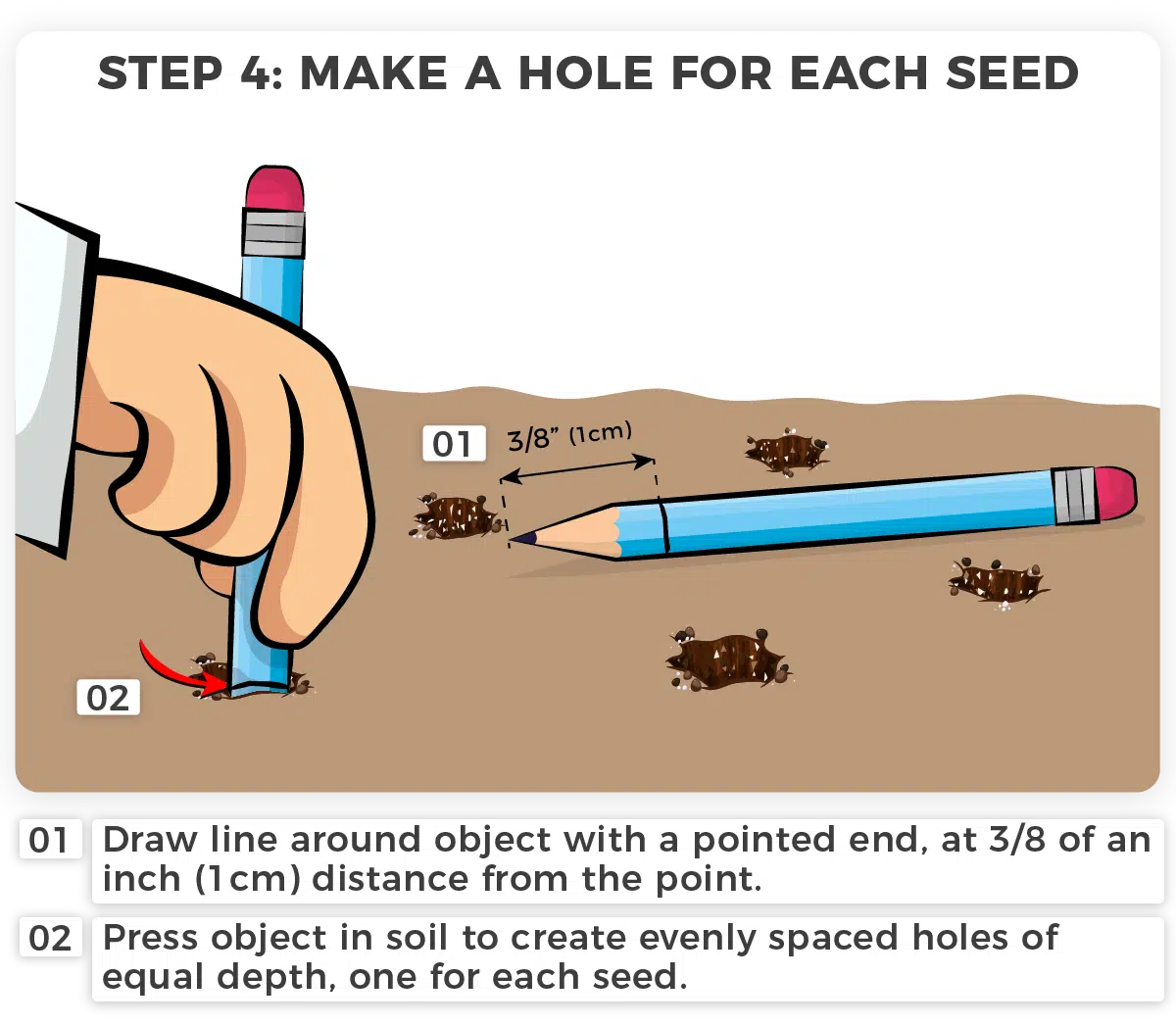 STEP 4: MAKE A HOLE FOR EACH SEED

01 3/8" (1cm)

02

01 Draw line around object with a pointed end, at 3/8 of an inch (1cm) distance from the point.

02 Press object in soil to create evenly spaced holes of equal depth, one for each seed.