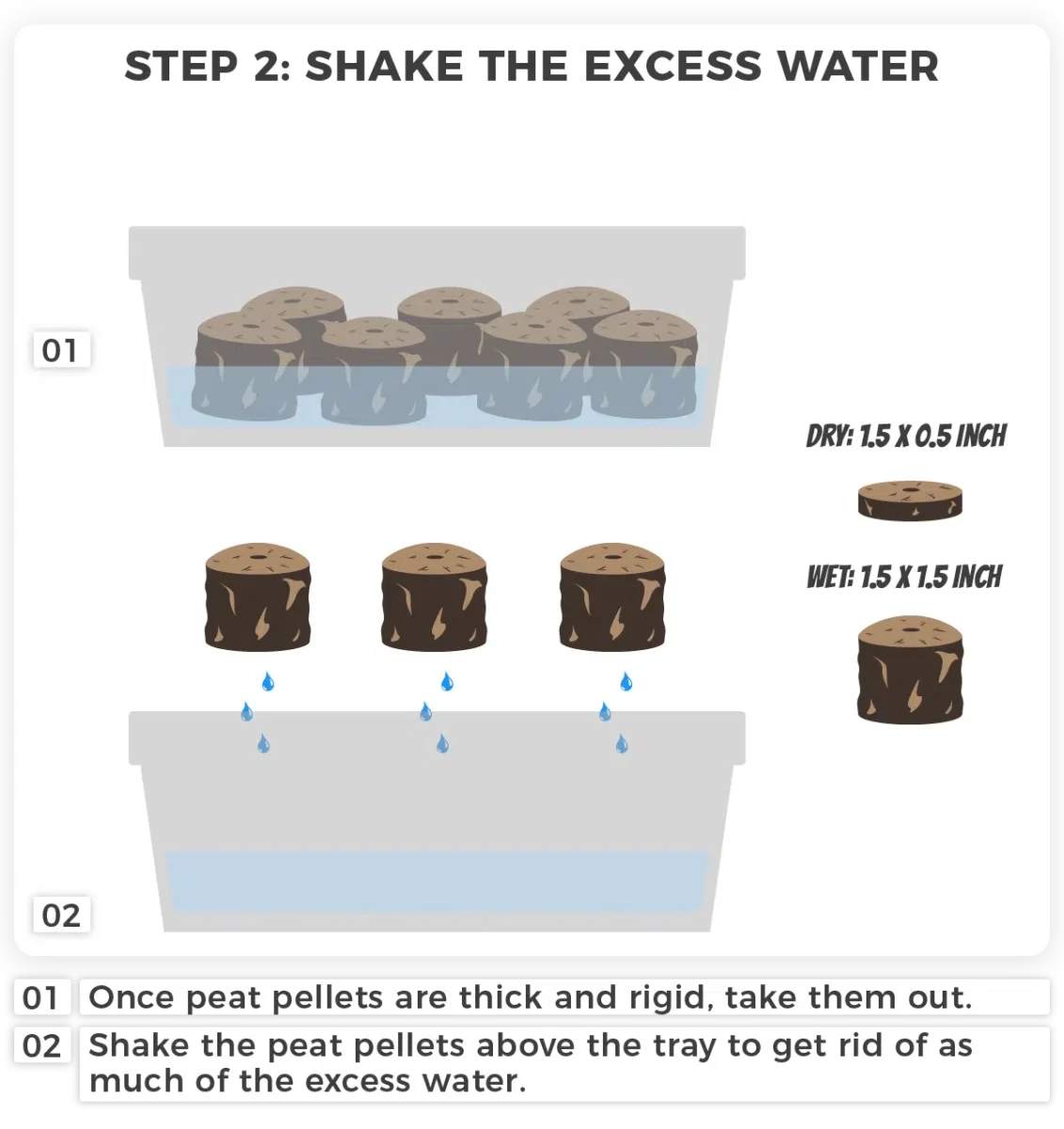 STEP 2: SHAKE THE EXCESS WATER

01

DRY: 1.5 X 0.5 INCH

WET: 1.5 X 1.5 INCH

02

01 Once peat pellets are thick and rigid, take them out.

02 Shake the peat pellets above the tray to get rid of as much of the excess water.