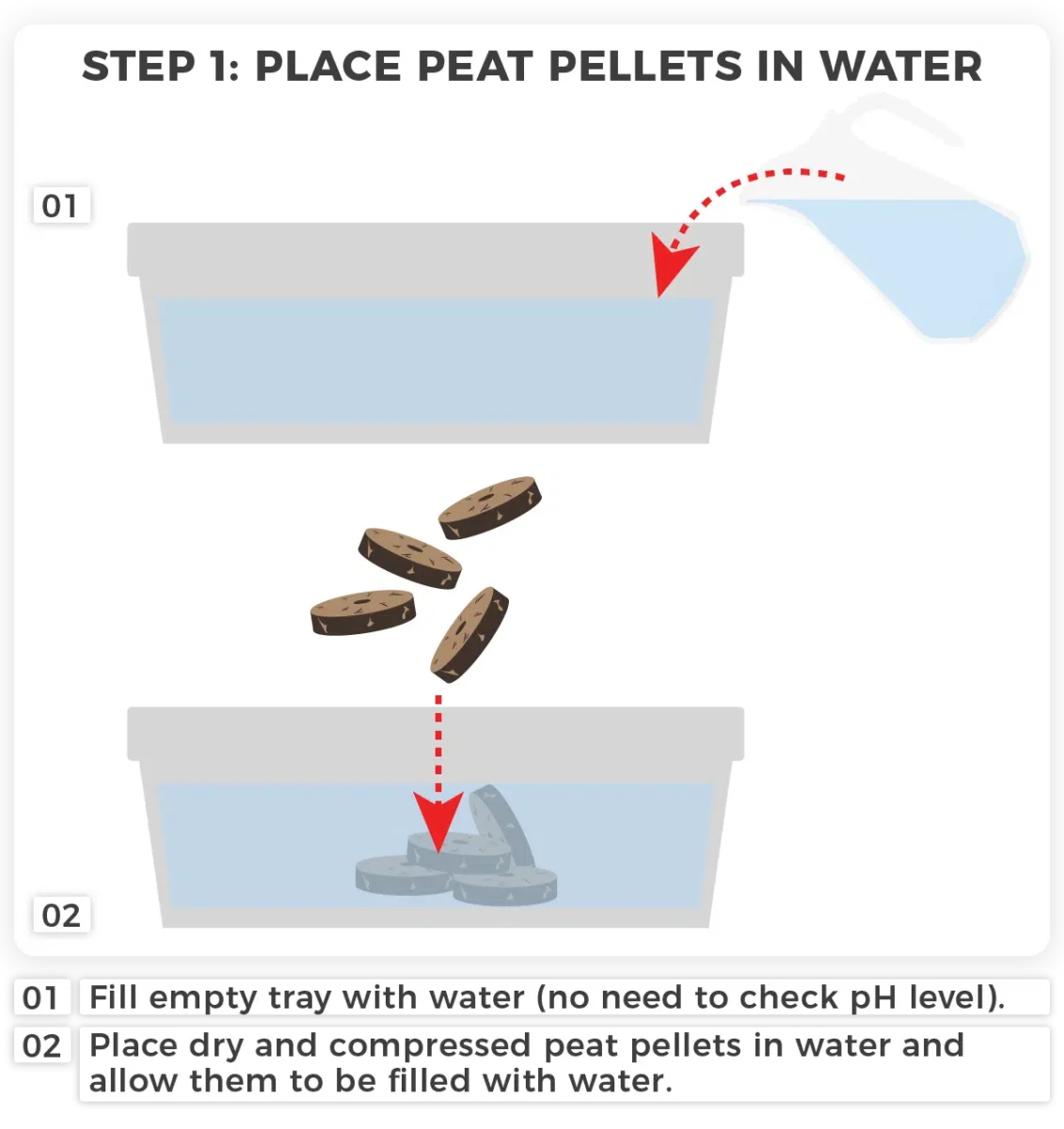 STEP 1: PLACE PEAT PELLETS IN WATER

01

02

01 Fill empty tray with water (no need to check pH level).

02 Place dry and compressed peat pellets in water and allow them to be filled with water.