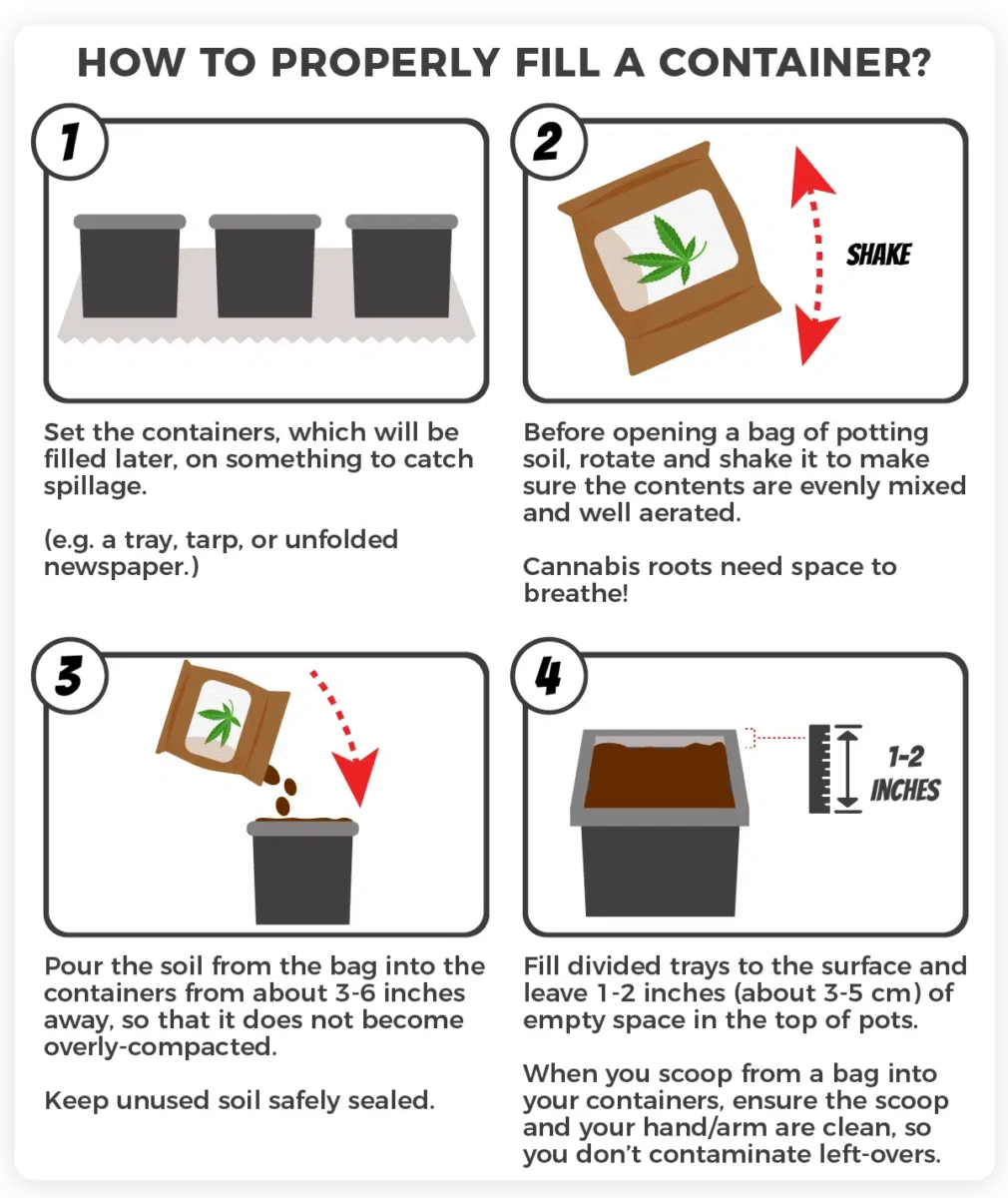 HOW TO PROPERLY FILL A CONTAINER?

1

Set the containers, which will be filled later, on something to catch spillage.

(e.g. a tray, tarp, or unfolded newspaper.)

2

SHAKE

Before opening a bag of potting soil, rotate and shake it to make sure the contents are evenly mixed and well aerated.

Cannabis roots need space to breathe!

3

Pour the soil from the bag into the containers from about 3-6 inches away, so that it does not become overly-compacted.

Keep unused soil safely sealed.

4

1-2 INCHES

Fill divided trays to the surface and leave 1-2 inches (about 3-5 cm) of empty space in the top of pots.

When you scoop from a bag into your containers, ensure the scoop and your hand/arm are clean, so you don't contaminate left-overs.