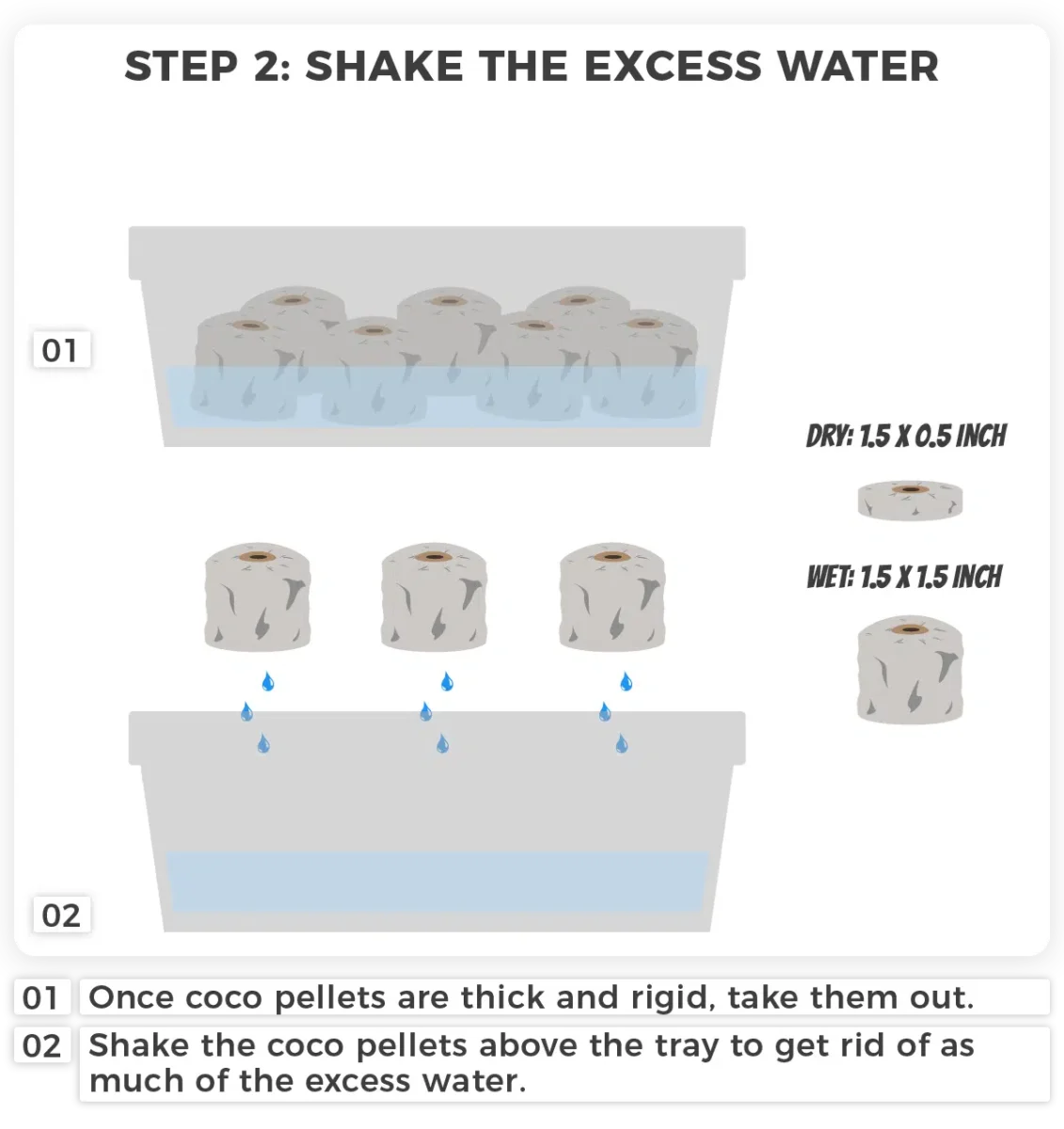 STEP 2: SHAKE THE EXCESS WATER

01

DRY: 1.5 X 0.5 INCH

WET: 1.5 X 1.5 INCH

02

01 Once coco pellets are thick and rigid, take them out.

02 Shake the coco pellets above the tray to get rid of as much of the excess water.