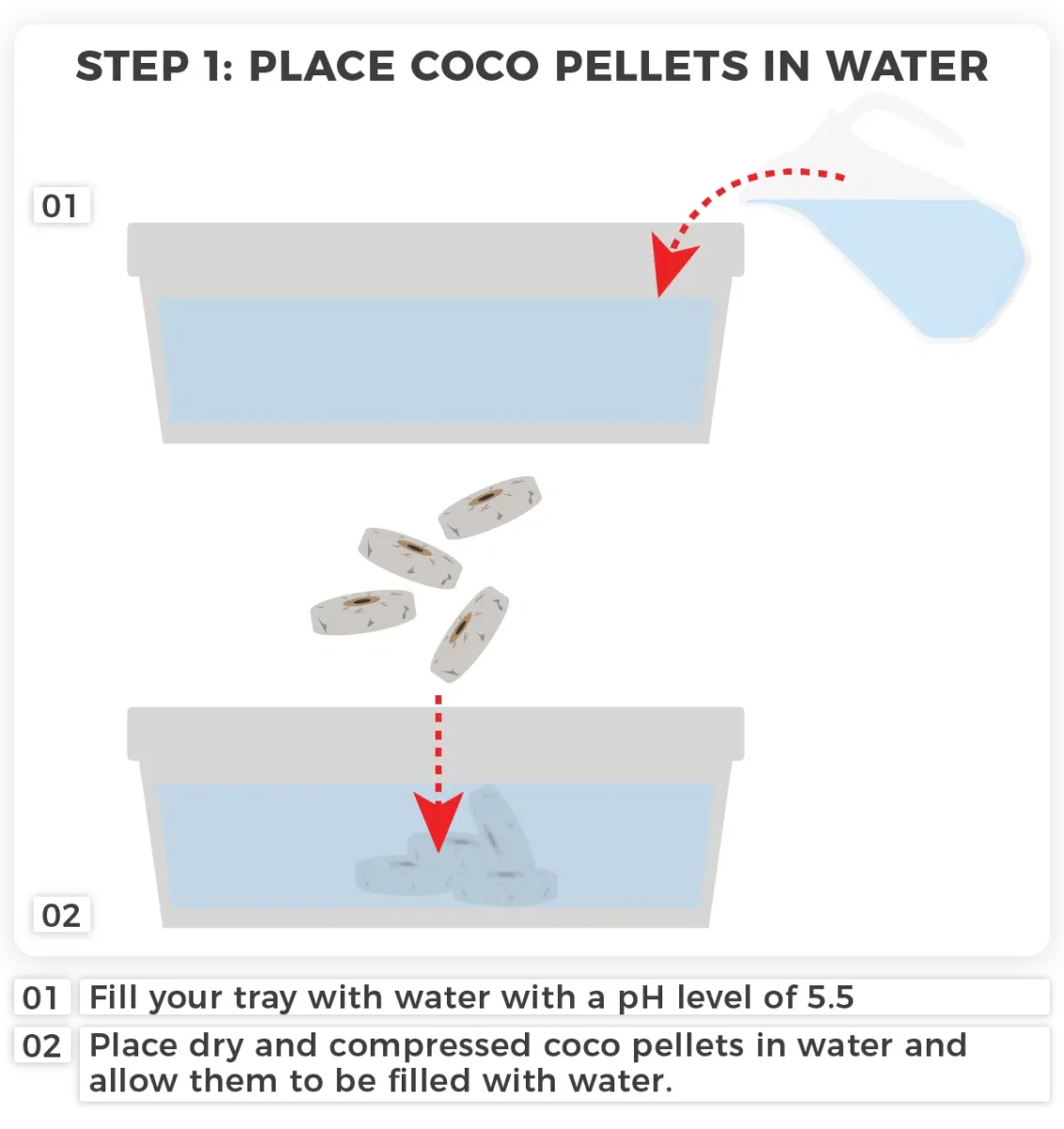 STEP 1: PLACE COCO PELLETS IN WATER

01

02

01 Fill your tray with water with a pH level of 5.5

02 Place dry and compressed coco pellets in water and allow them to be filled with water.