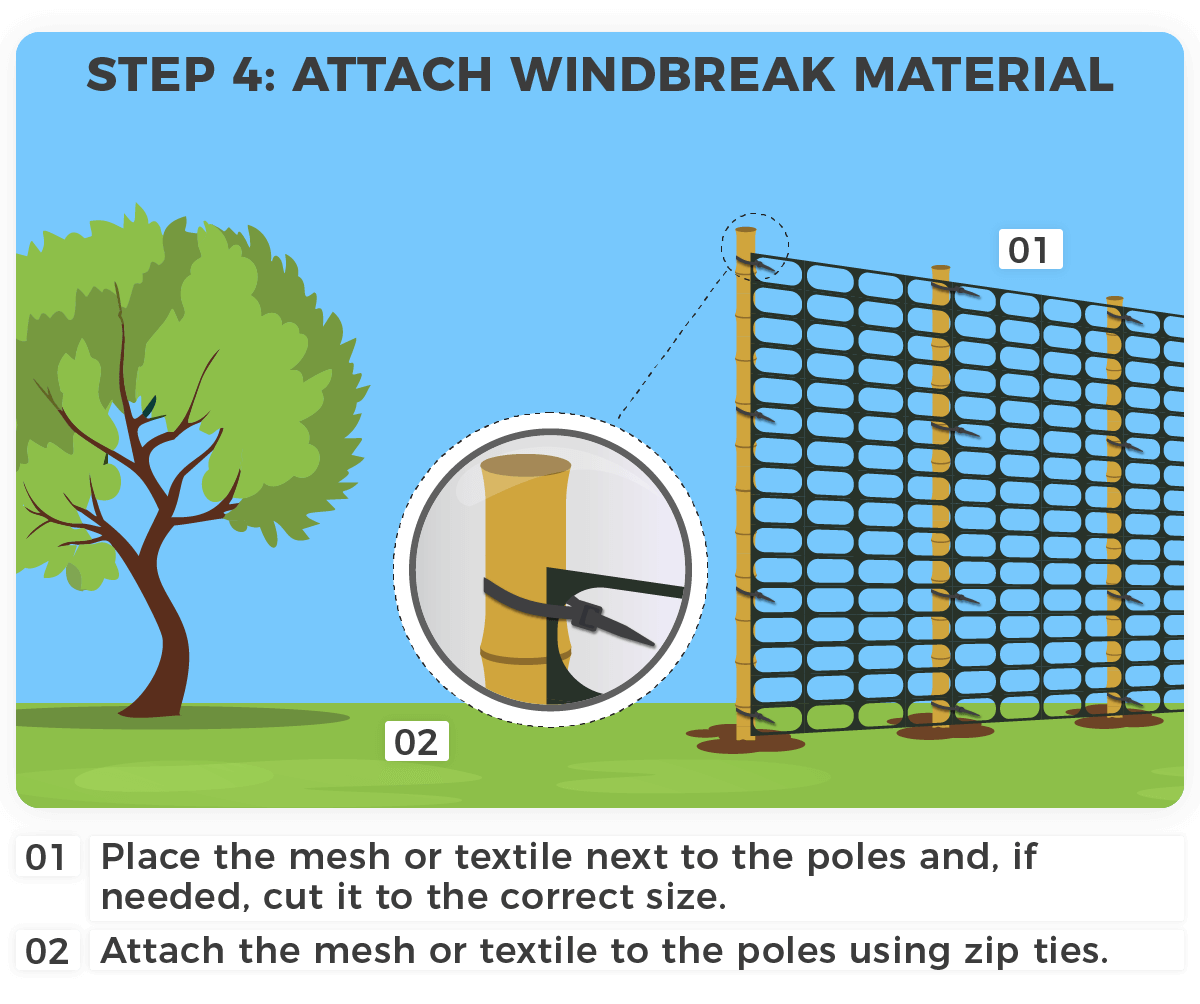 STEP 4: ATTACH WINDBREAK MATERIAL

01

02

01 Place the mesh or textile next to the poles and, if needed, cut it to the correct size.

02 Attach the mesh or textile to the poles using zip ties.