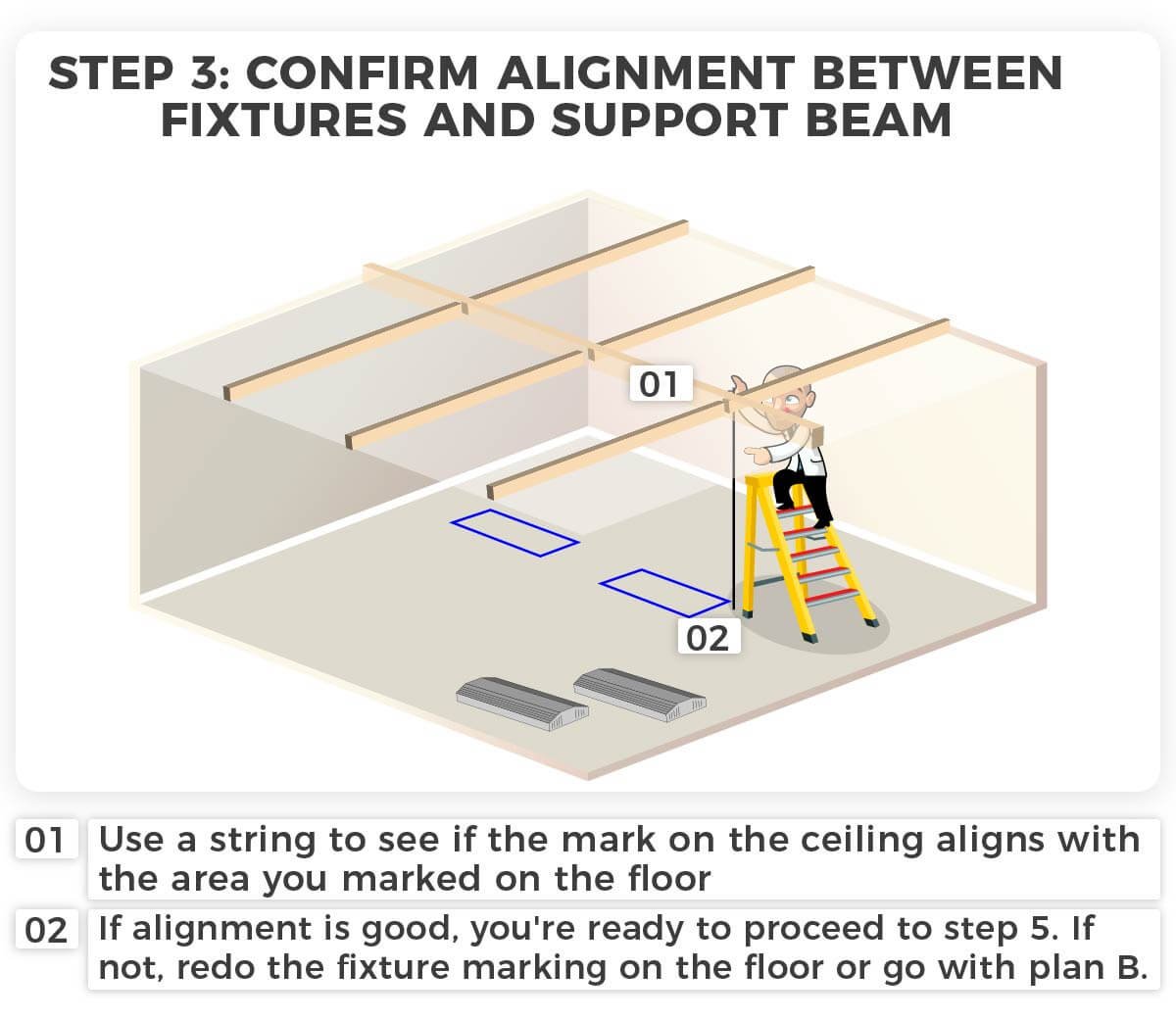 STEP 3: CONFIRM ALIGNMENT BETWEEN FIXTURES AND SUPPORT BEAM

01

02

01 Use a string to see if the mark on the ceiling aligns with the area you marked on the floor

02 If alignment is good, you're ready to proceed to step 5. If not, redo the fixture marking on the floor or go with plan B.